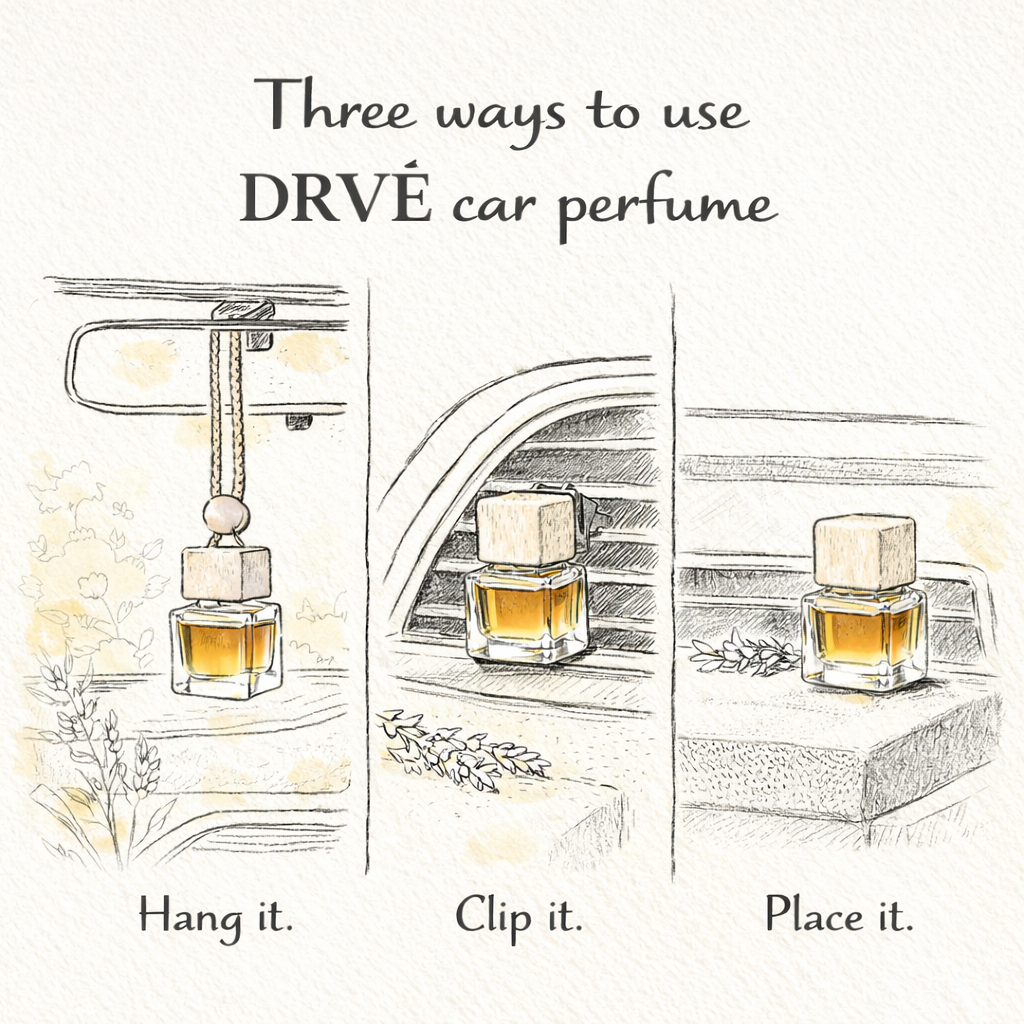 Three ways to use
DRVÉ car perfume

Hang it.

Clip it.

Place it.